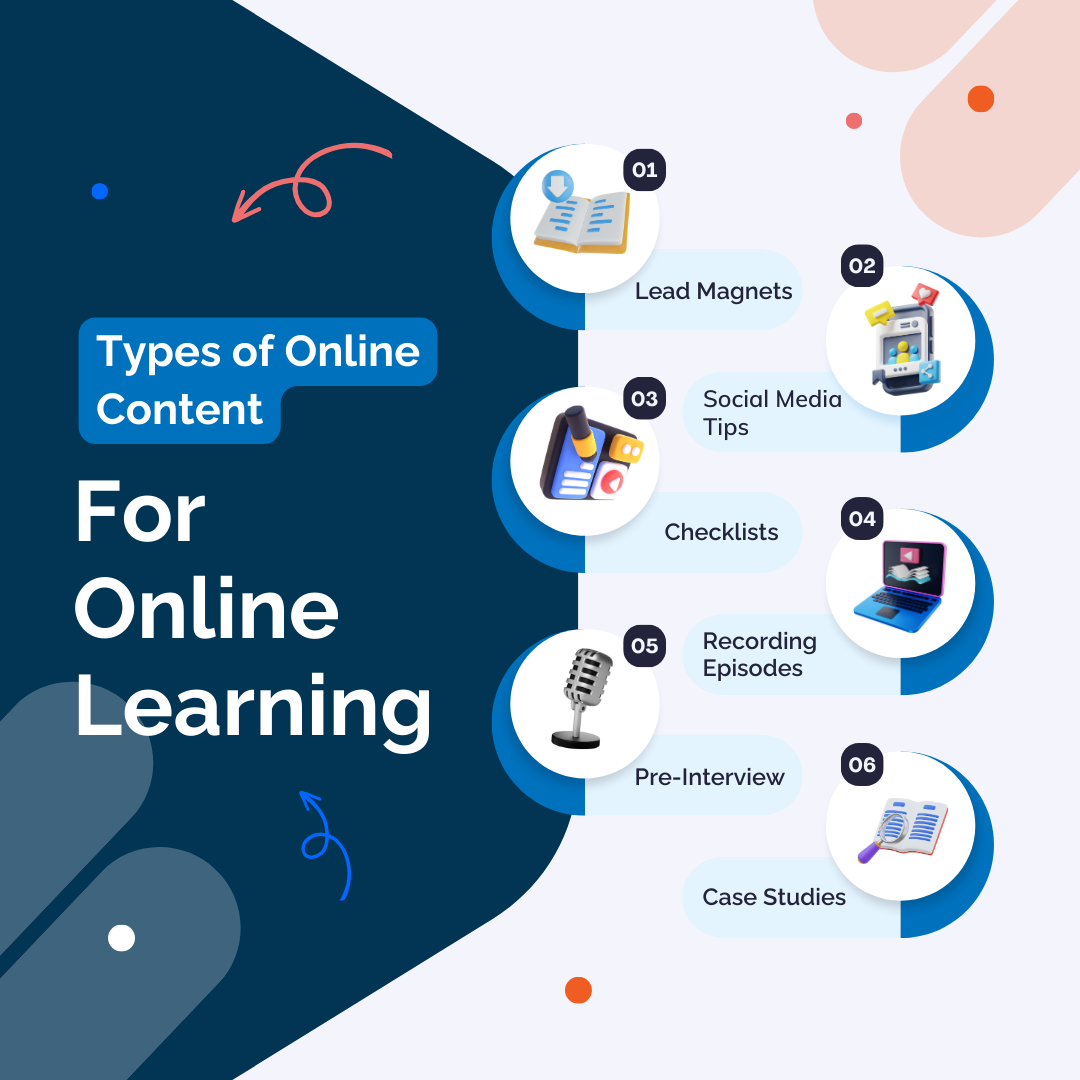 Types of Online Content

For Online Learning

01
Lead Magnets

02
Social Media Tips

03
Checklists

04
Recording Episodes

05
Pre-Interview

06
Case Studies